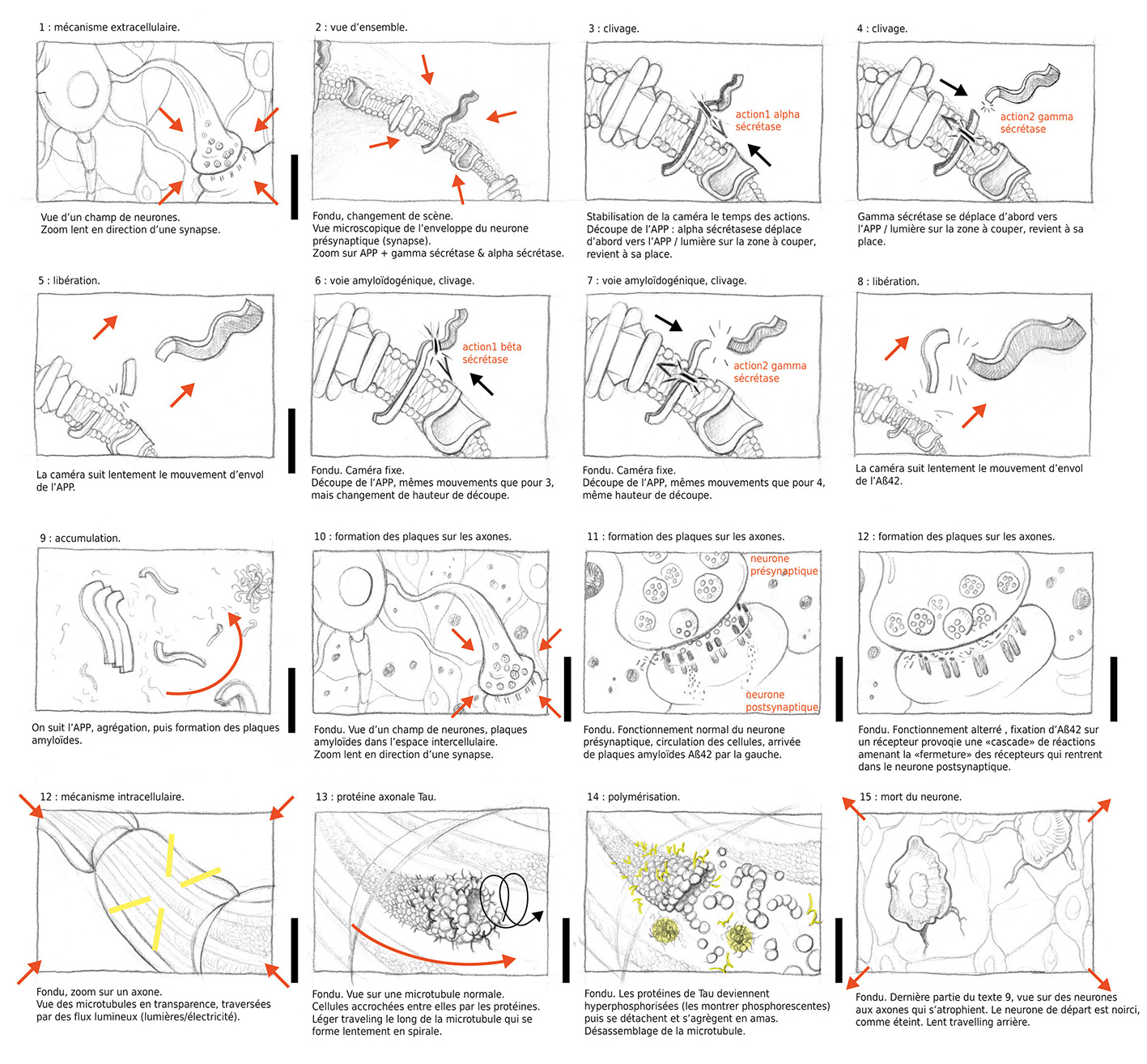 1 : mécanisme extracellulaire.

Vue d'un champ de neurones.
Zoom lent en direction d'une synapse.

2 : vue d'ensemble.

Fondu, changement de scène.
Vue microscopique de l'enveloppe du neurone présynaptique (synapse).
Zoom sur APP + gamma sécrétase & alpha sécrétase.

3 : clivage.

action1 alpha sécrétase

Stabilisation de la caméra le temps des actions.
Découpe de l'APP : alpha sécrétasese déplace d'abord vers l'APP / lumière sur la zone à couper, revient à sa place.

4 : clivage.

action2 gamma sécrétase

Gamma sécrétase se déplace d'abord vers l'APP / lumière sur la zone à couper, revient à sa place.

5 : libération.

La caméra suit lentement le mouvement d'envol de l'APP.

6 : voie amyloïdogénique, clivage.

action1 bêta sécrétase

Fondu. Caméra fixe.
Découpe de l'APP, mêmes mouvements que pour 3, mais changement de hauteur de découpe.

7 : voie amyloïdogénique, clivage.

action2 gamma sécrétase

Fondu. Caméra fixe.
Découpe de l'APP, mêmes mouvements que pour 4, même hauteur de découpe.

8 : libération.

La caméra suit lentement le mouvement d'envol de l'Aß42.

9 : accumulation.

On suit l'APP, agrégation, puis formation des plaques amyloïdes.

10 : formation des plaques sur les axones.

Fondu. Vue d'un champ de neurones, plaques amyloïdes dans l'espace intercellulaire.
Zoom lent en direction d'une synapse.

11 : formation des plaques sur les axones.

neurone présynaptique

neurone postsynaptique

Fondu. Fonctionnement normal du neurone présynaptique, circulation des cellules, arrivée de plaques amyloïdes Aß42 par la gauche.

12 : formation des plaques sur les axones.

Fondu. Fonctionnement alterré , fixation d'Aß42 sur un récepteur provoqie une «cascade» de réactions amenant la «fermeture» des récepteurs qui rentrent dans le neurone postsynaptique.

12 : mécanisme intracellulaire.

Fondu, zoom sur un axone.
Vue des microtubules en transparence, traversées par des flux lumineux (lumières/électricité).

13 : protéine axonale Tau.

Fondu. Vue sur une microtubule normale.
Cellules accrochées entre elles par les protéines.
Léger traveling le long de la microtubule qui se forme lentement en spirale.

14 : polymérisation.

Fondu. Les protéines de Tau deviennent hyperphosphorisées (les montrer phosphorescentes) puis se détachent et s'agrègent en amas.
Désassemblage de la microtubule.

15 : mort du neurone.

Fondu. Dernière partie du texte 9, vue sur des neurones aux axones qui s'atrophient. Le neurone de départ est noirci, comme éteint. Lent travelling arrière.