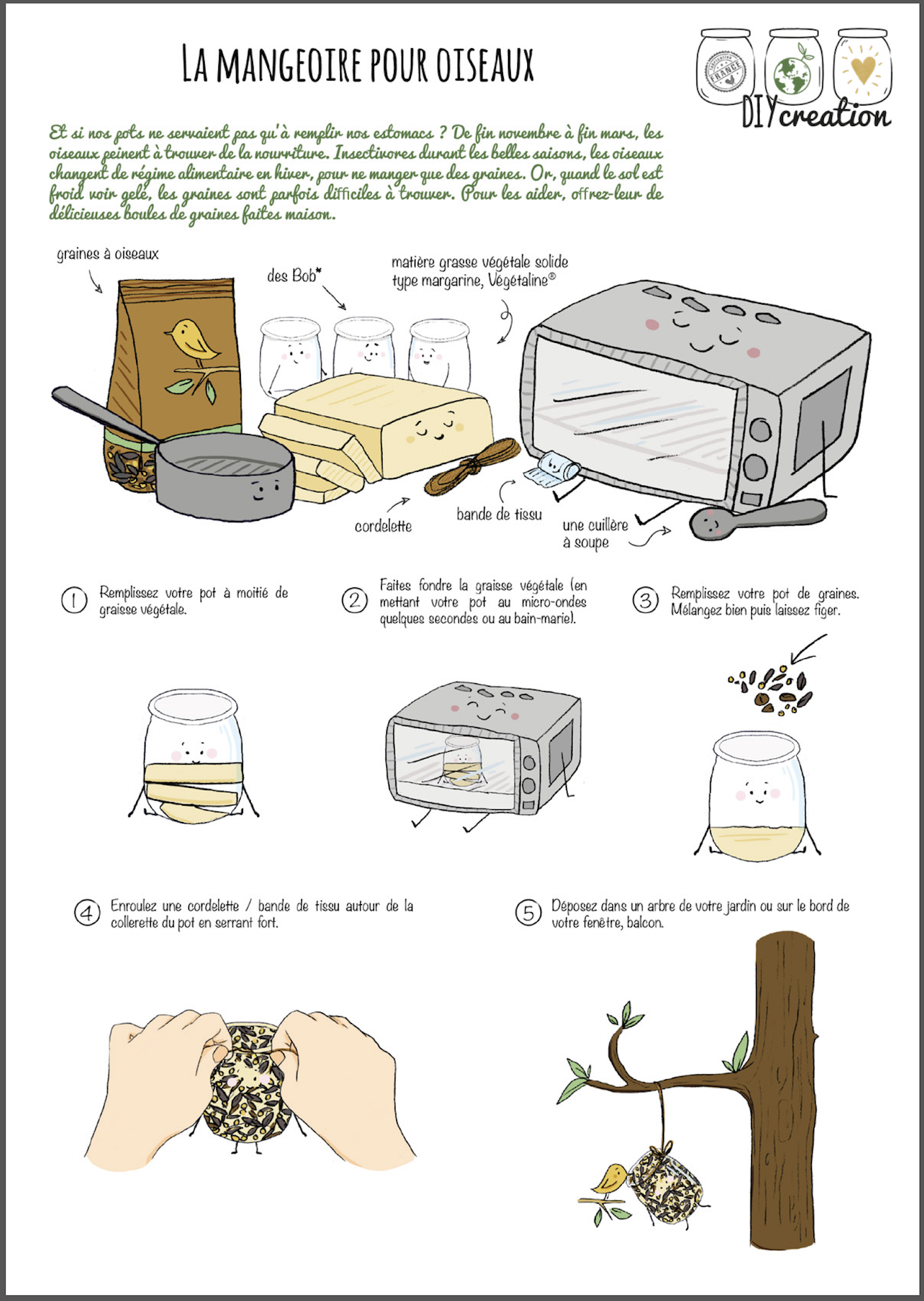 LA MANGEOIRE POUR OISEAUX

FRANCE

DIY creation

Et si nos pots ne servaient pas qu'à remplir nos estomacs ? De fin novembre à fin mars, les oiseaux peinent à trouver de la nourriture. Insectivores durant les belles saisons, les oiseaux changent de régime alimentaire en hiver, pour ne manger que des graines. Or, quand le sol est froid voir gelé, les graines sont parfois difficiles à trouver. Pour les aider, offrez-leur de délicieuses boules de graines faites maison.

graines à oiseaux

des Bob*

matière grasse végétale solide type margarine, Végétaline®

cordelette

bande de tissu

une cuillère à soupe

① Remplissez votre pot à moitié de graisse végétale.

② Faites fondre la graisse végétale (en mettant votre pot au micro-ondes quelques secondes ou au bain-marie).

③ Remplissez votre pot de graines. Mélangez bien puis laissez figer.

④ Enroulez une cordelette / bande de tissu autour de la collerette du pot en serrant fort.

⑤ Déposez dans un arbre de votre jardin ou sur le bord de votre fenêtre, balcon.