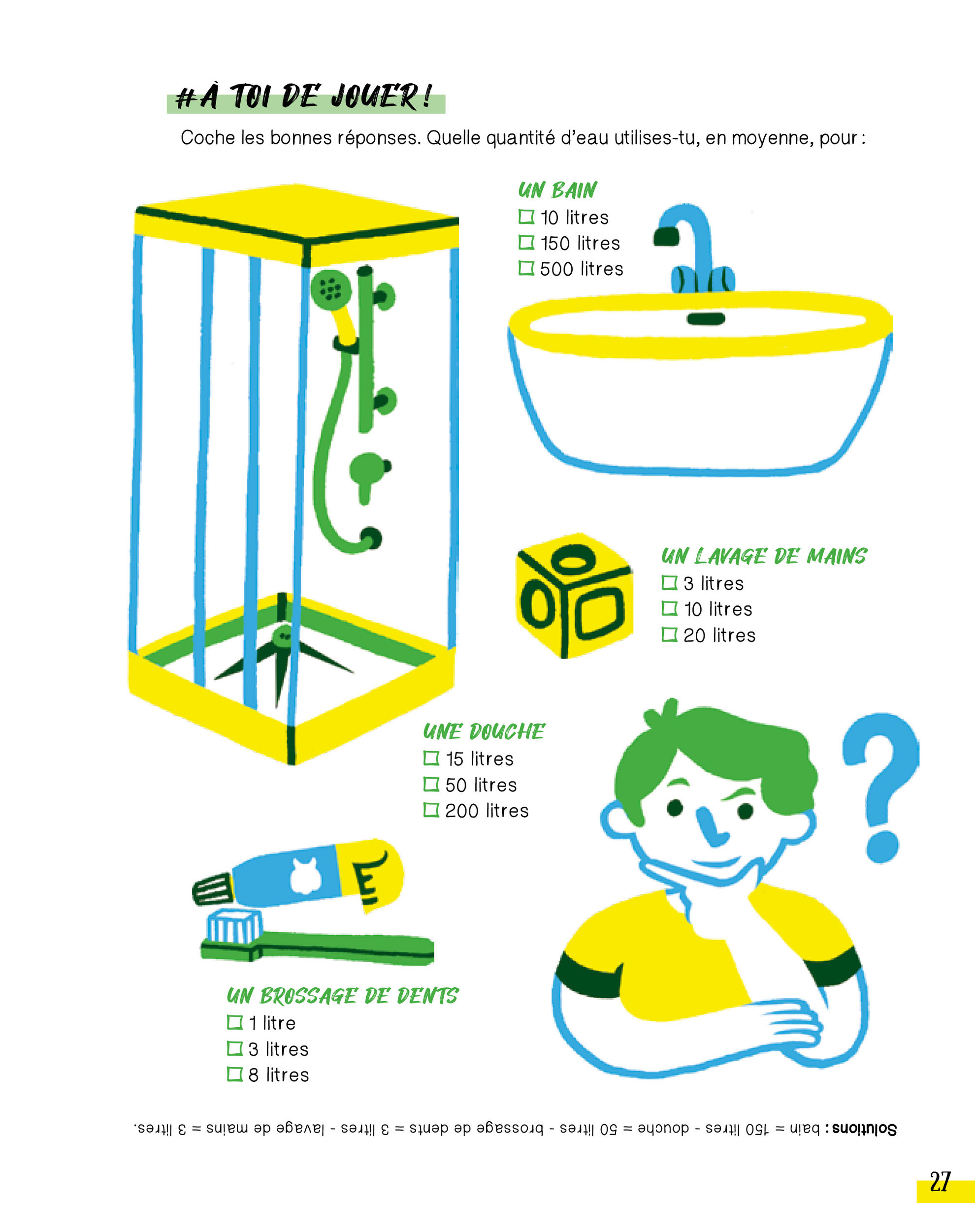 #À TOI DE JOUER !

Coche les bonnes réponses. Quelle quantité d'eau utilises-tu, en moyenne, pour :

UN BAIN
☐ 10 litres
☐ 150 litres
☐ 500 litres

UN LAVAGE DE MAINS
☐ 3 litres
☐ 10 litres
☐ 20 litres

UNE DOUCHE
☐ 15 litres
☐ 50 litres
☐ 200 litres

UN BROSSAGE DE DENTS
☐ 1 litre
☐ 3 litres
☐ 8 litres

Solutions : bain = 150 litres - douche = 50 litres - brossage de dents = 3 litres - lavage de mains = 3 litres.

27